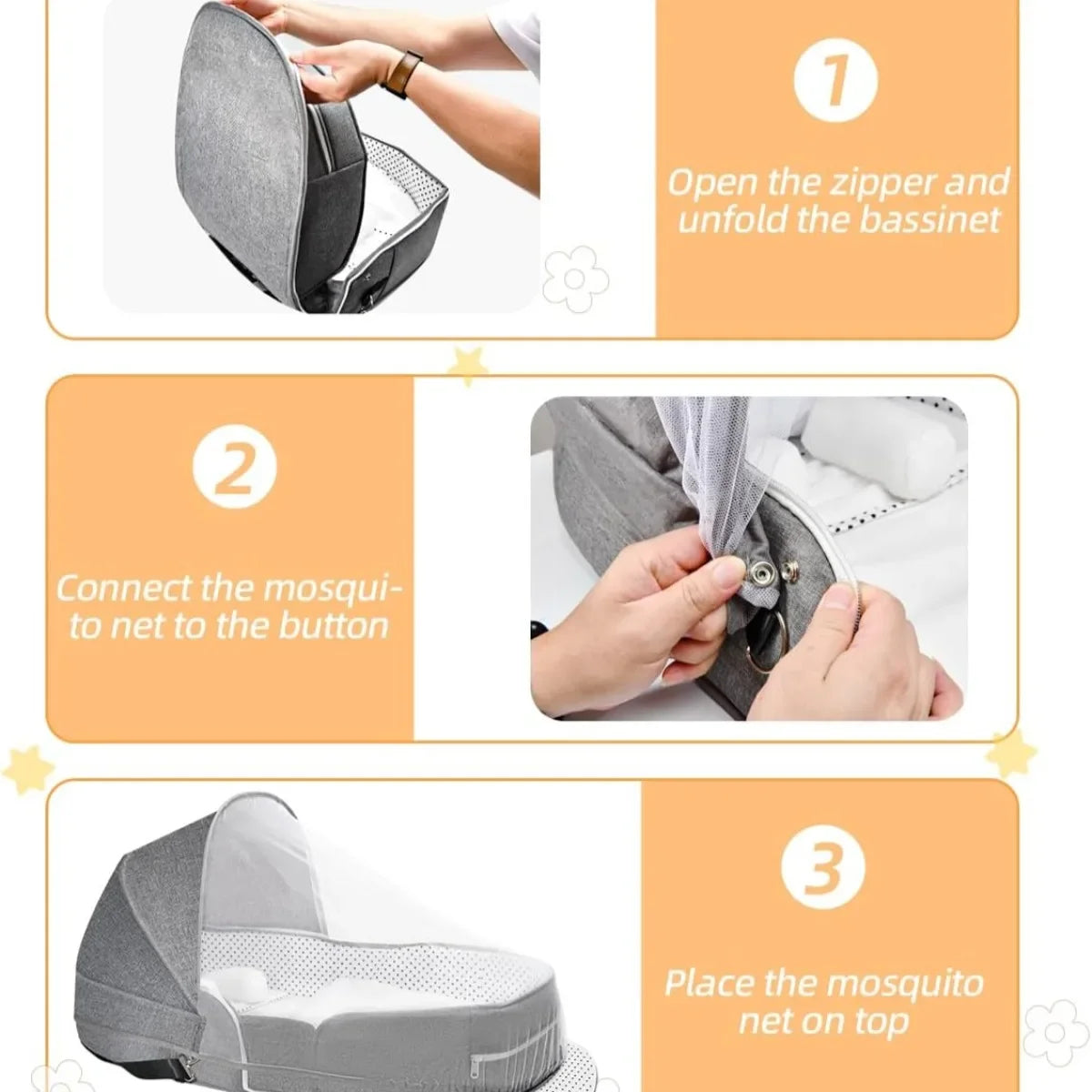 1

Open the zipper and unfold the bassinet

2

Connect the mosquito net to the button

3

Place the mosquito net on top